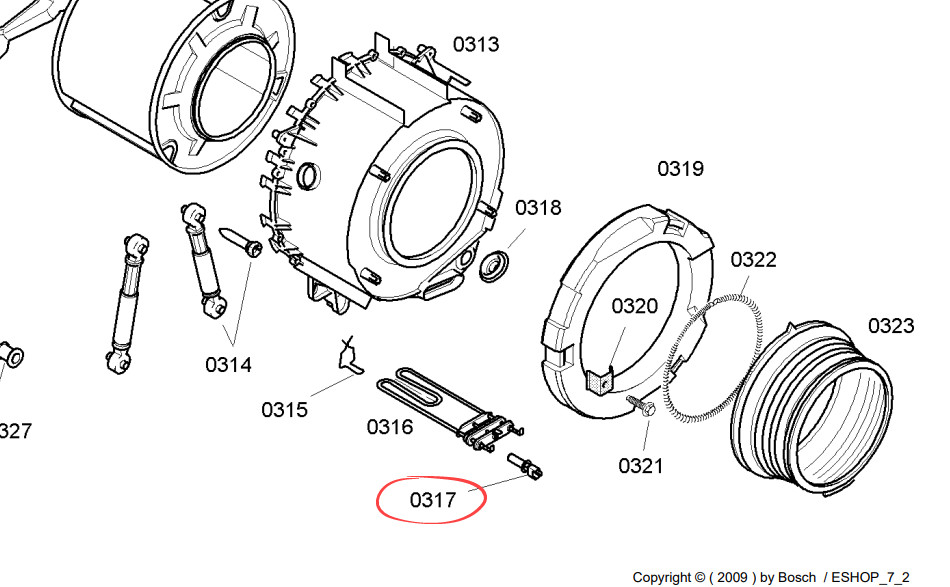 0313

0319

0318

0322

0320

0323

0314

327

0315

0316

0321

0317

Copyright © ( 2009 ) by Bosch / ESHOP_7_2