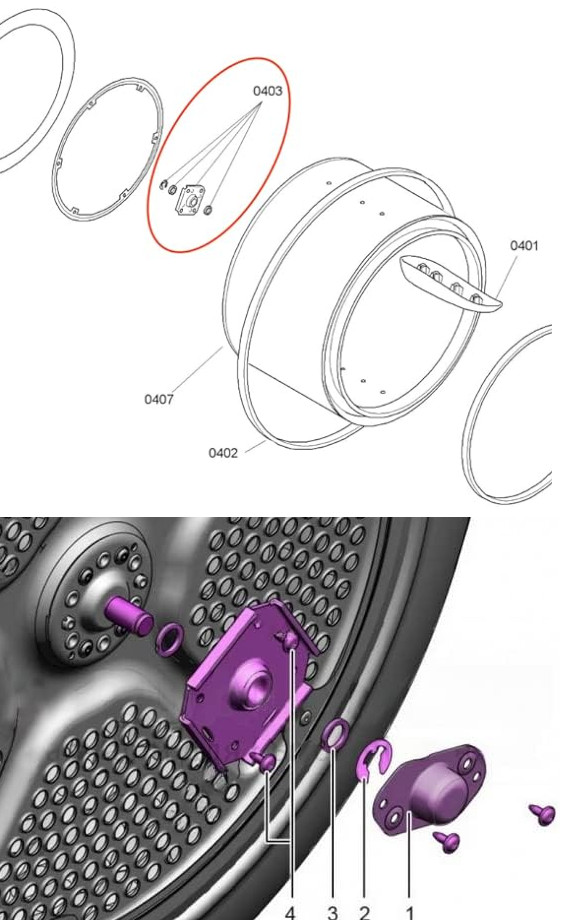 0403

0401

0407

0402

4 3 2 1