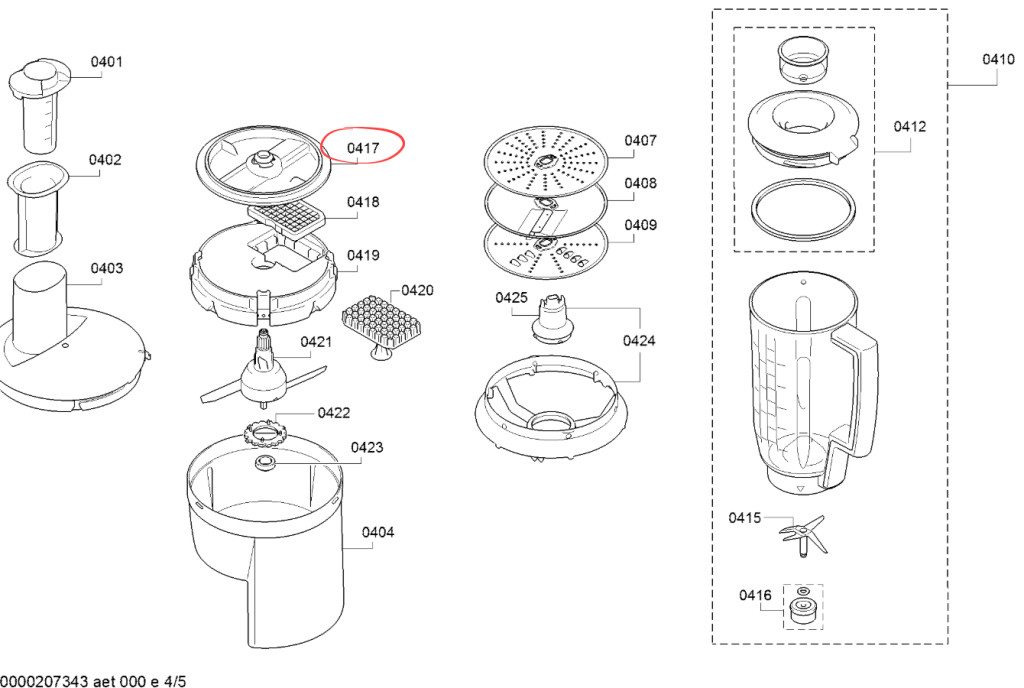 0401
0402
0403
0417
0418
0419
0420
0421
0422
0423
0404
0407
0408
0409
0425
0424
0410
0412
0415
0416
0000207343 aet 000 e 4/5