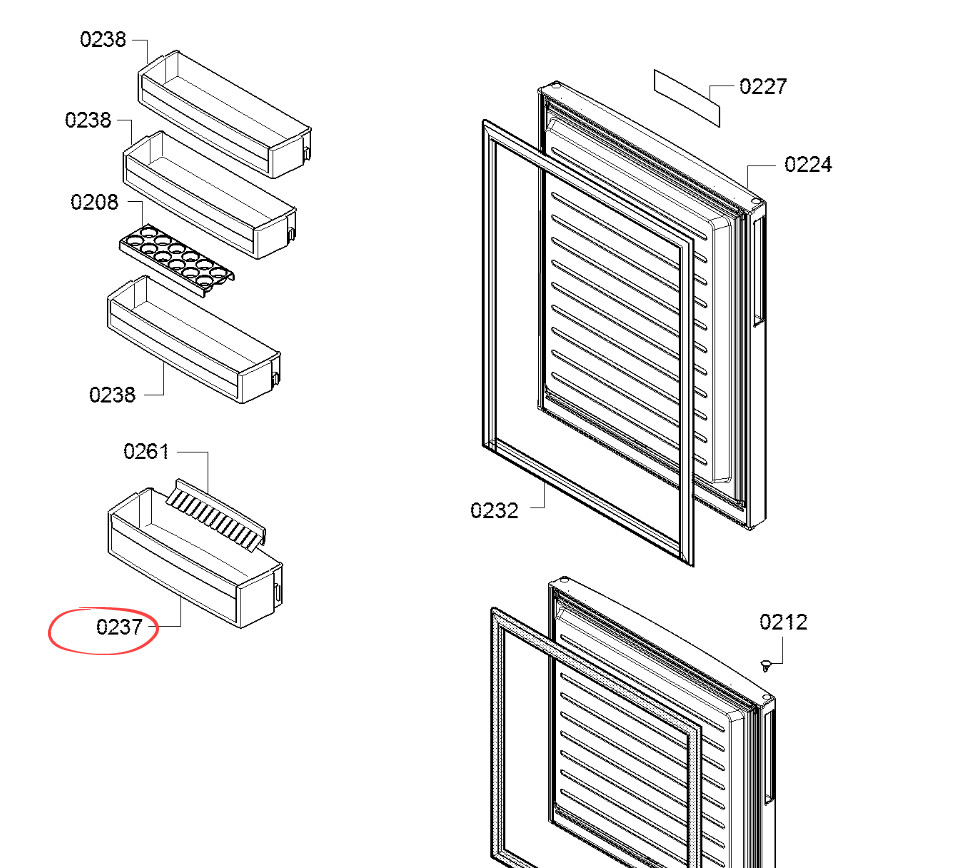 0238
0238
0208
0238
0261
0237
0227
0224
0232
0212