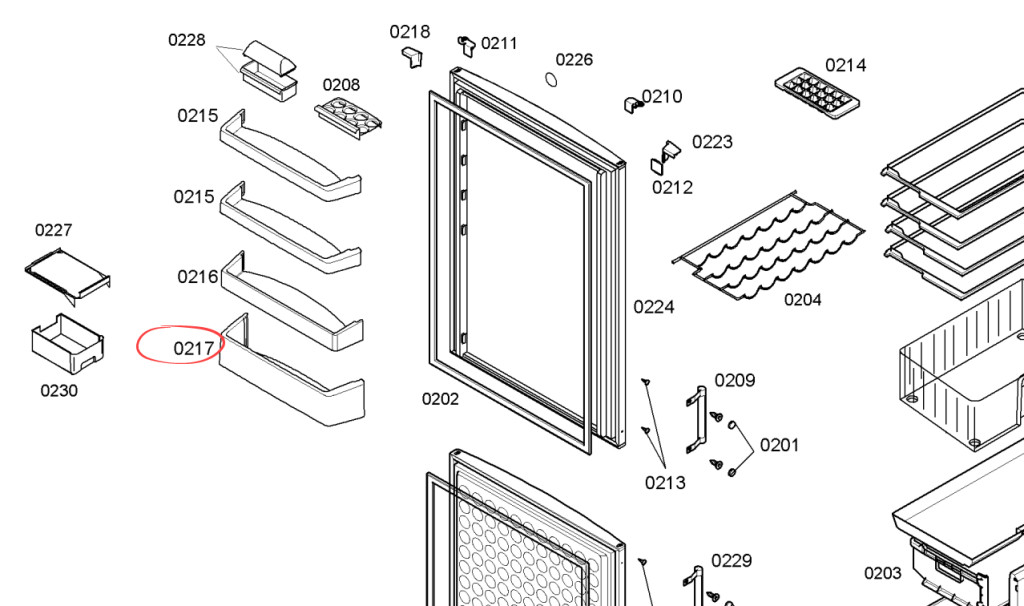 0228
0218
0211
0226
0214
0208
0210
0215
0223
0212
0215
0227
0216
0204
0224
0217
0230
0209
0202
0201
0213
0229
0203