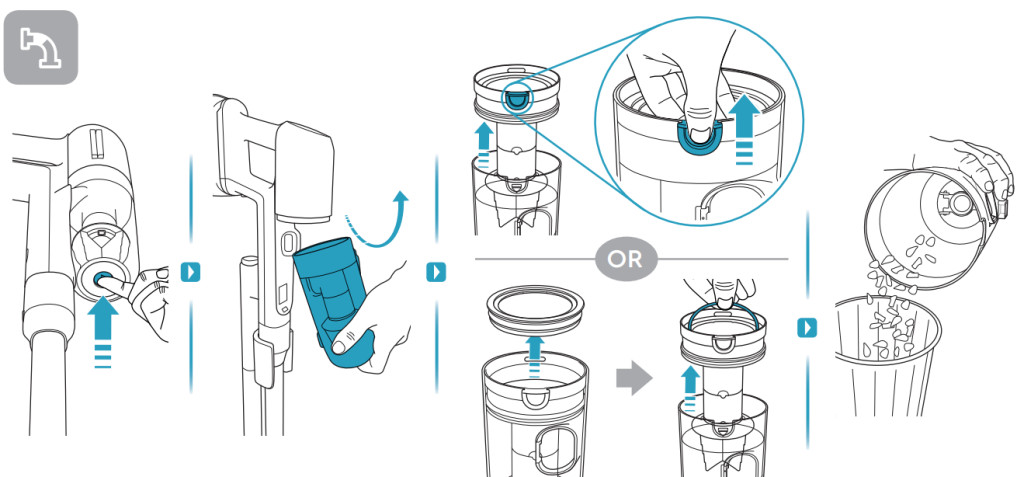 OR