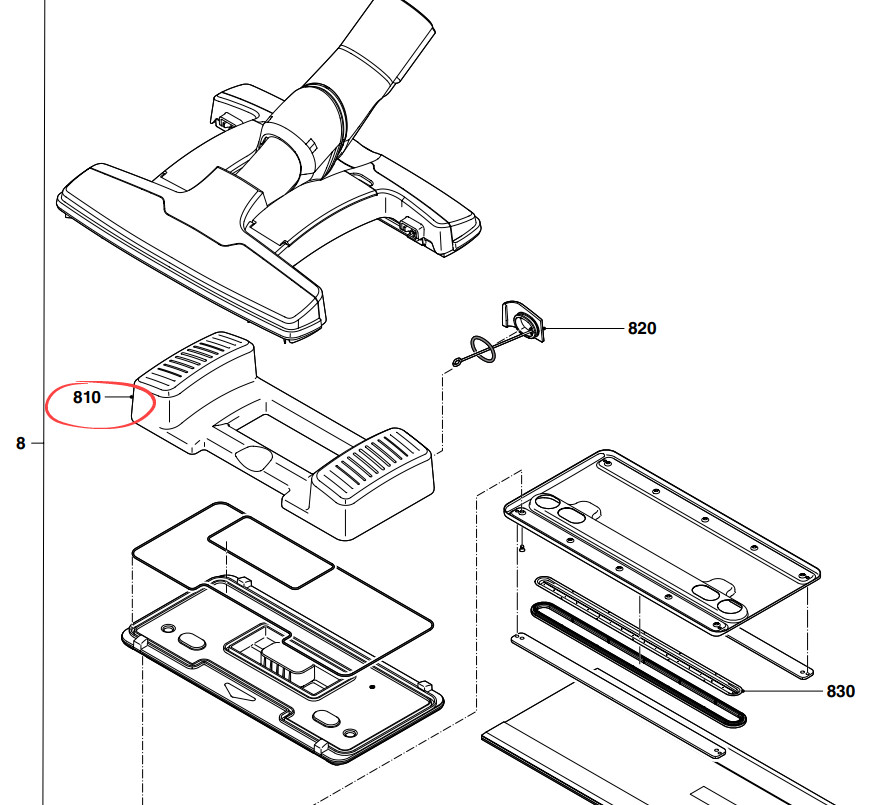 820

810

8

830