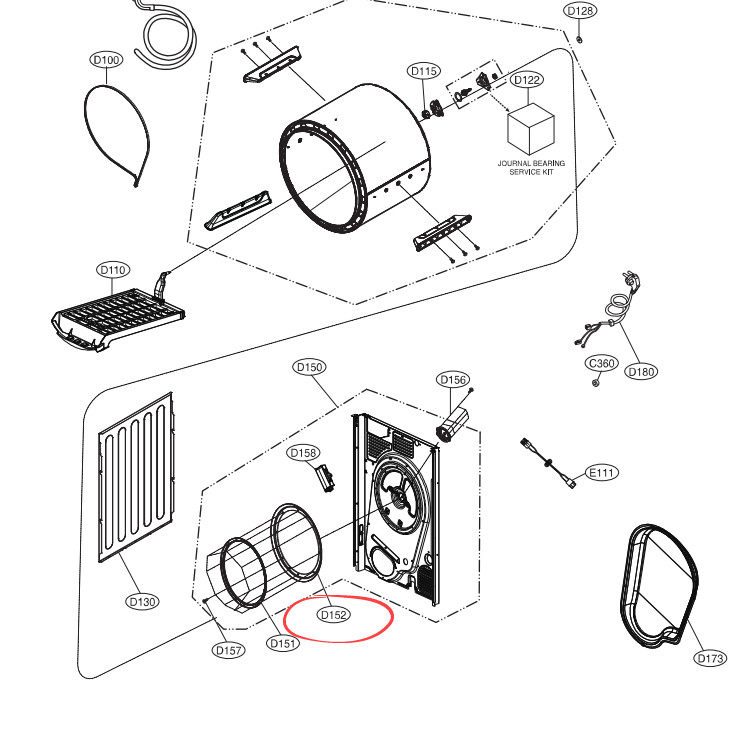 D128
D100
D115
D122
JOURNAL BEARING SERVICE KIT
D110
D180
C360
D150
D156
D158
E111
D130
D152
D157
D151
D173