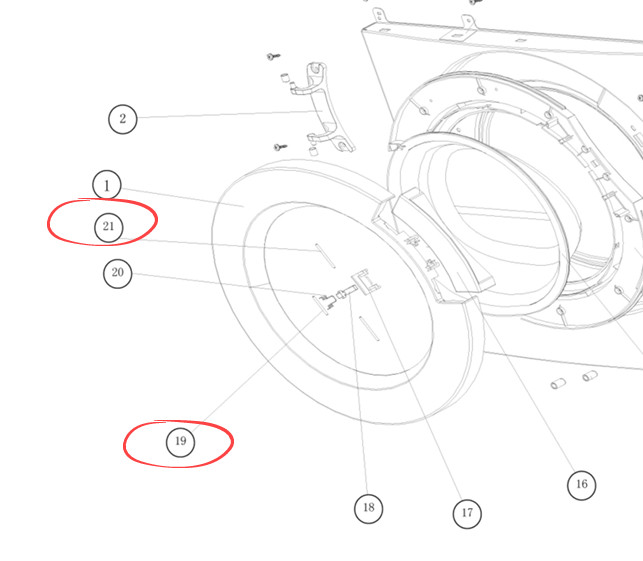 2

1

21

20

19

18

17

16