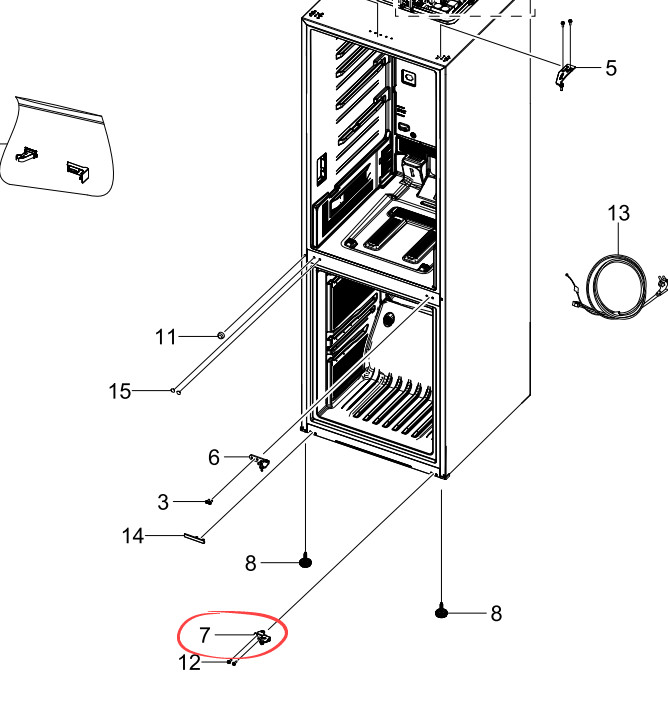 5
13
11
15
6
3
14
8
8
7
12