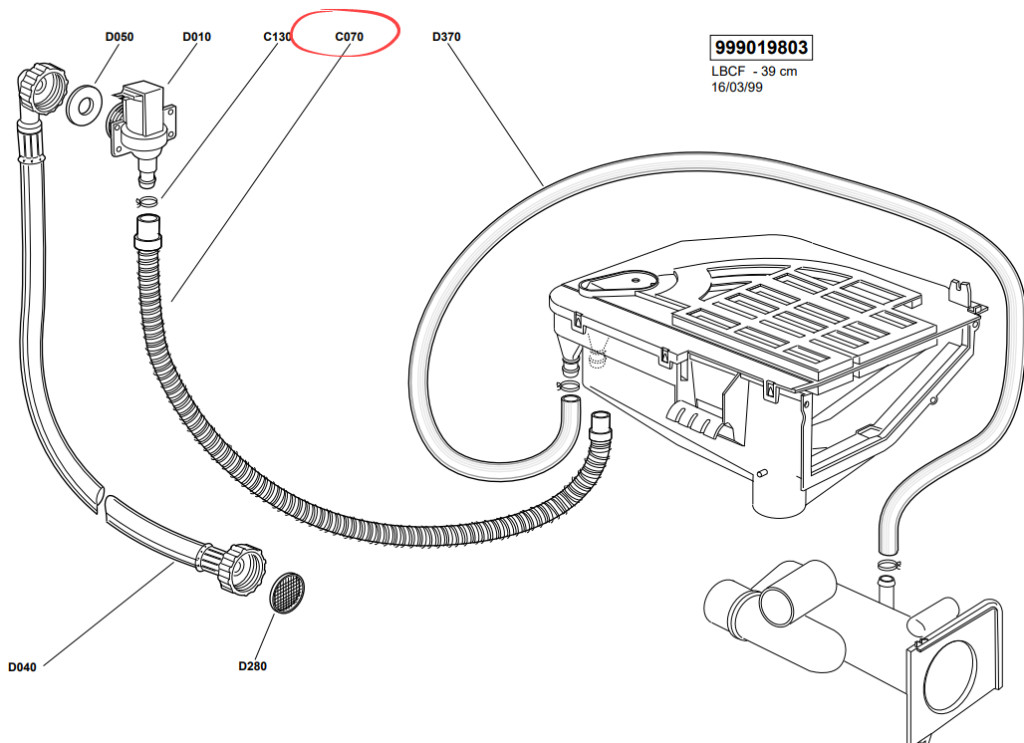 D050 D010 C130 C070 D370

999019803
LBCF - 39 cm
16/03/99

D040 D280