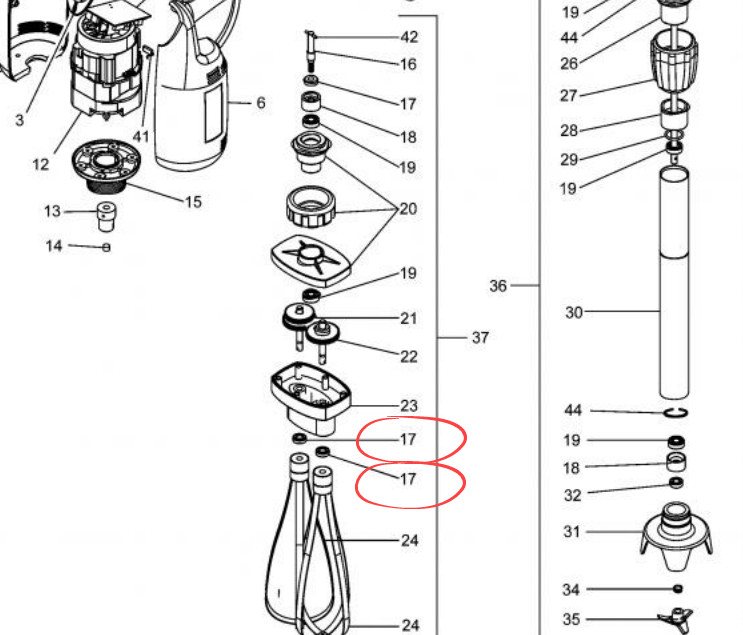 3
12
41
6
15
13
14
42
16
17
18
19
20
19
21
22
23
17
17
24
24
37
36
19
44
26
27
28
29
19
30
44
19
18
32
31
34
35