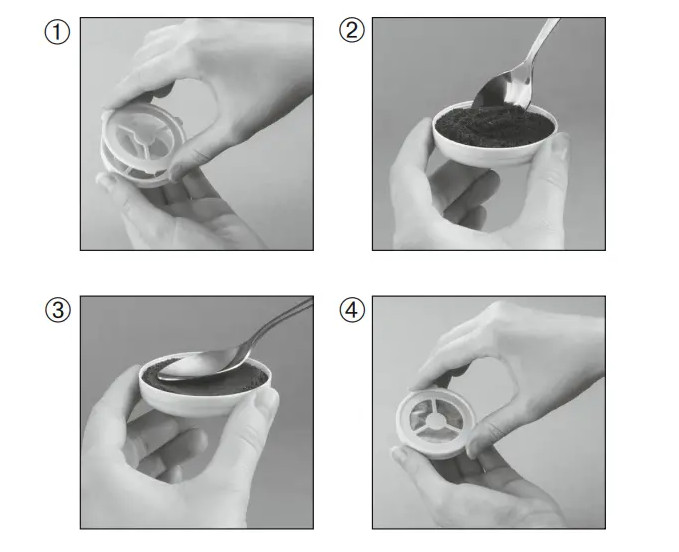 ①

②

③

④